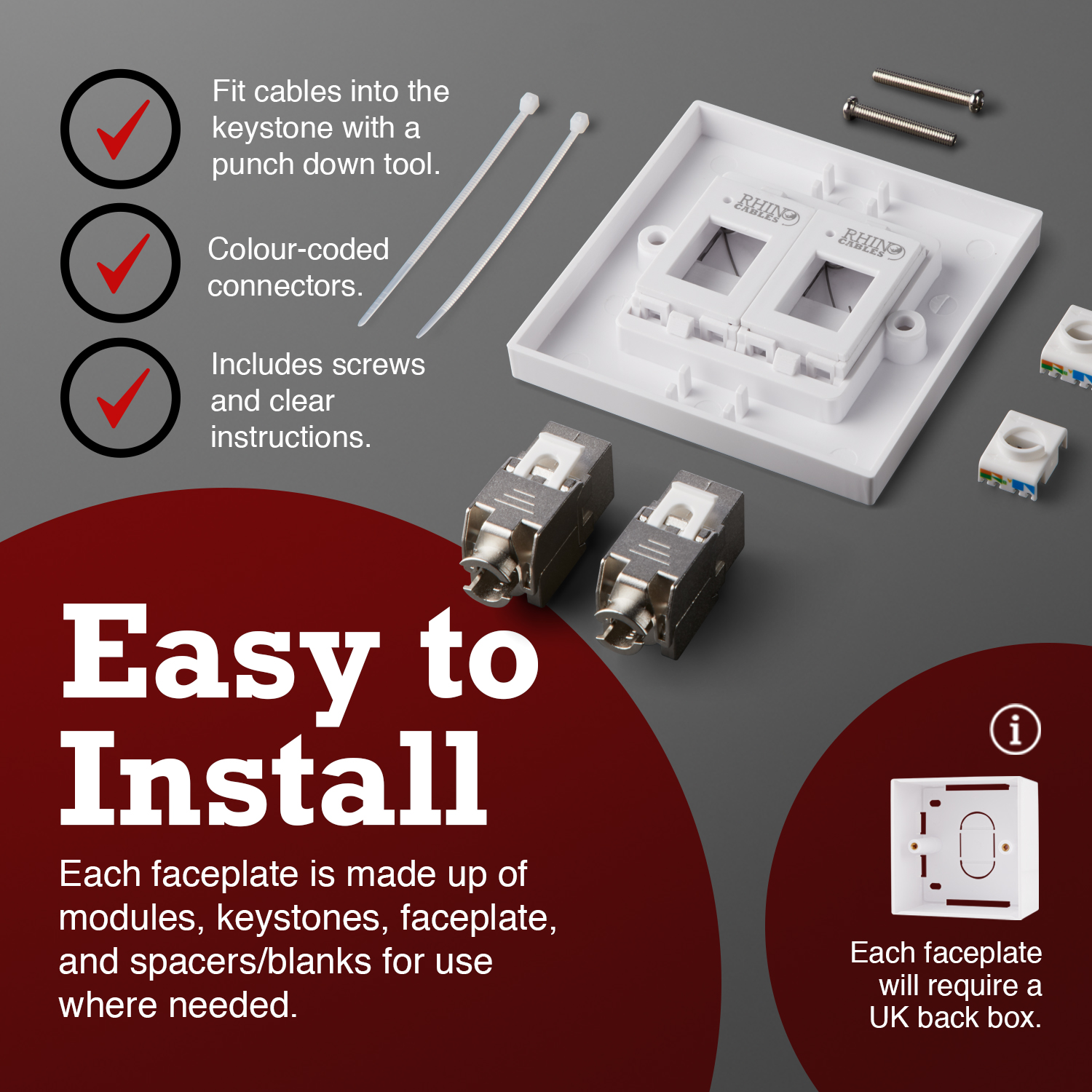 Fit cables into the keystone with a punch down tool.

Colour-coded connectors.

Includes screws and clear instructions.

RHINO CABLES

RHINO CABLES

Easy to Install

Each faceplate is made up of modules, keystones, faceplate, and spacers/blanks for use where needed.

i

Each faceplate will require a UK back box.